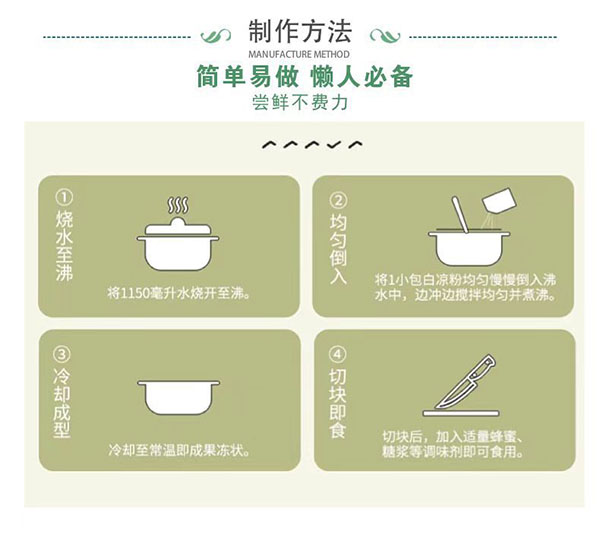 制作方法
MANUFACTURE METHOD
简单易做 懒人必备
尝鲜不费力

① 烧水至沸
将1150毫升水烧开至沸。

② 均匀倒入
将1小包白凉粉均匀慢慢倒入沸水中，边冲边搅拌均匀并煮沸。

③ 冷却成型
冷却至常温即成果冻状。

④ 切块即食
切块后，加入适量蜂蜜、糖浆等调味剂即可食用。