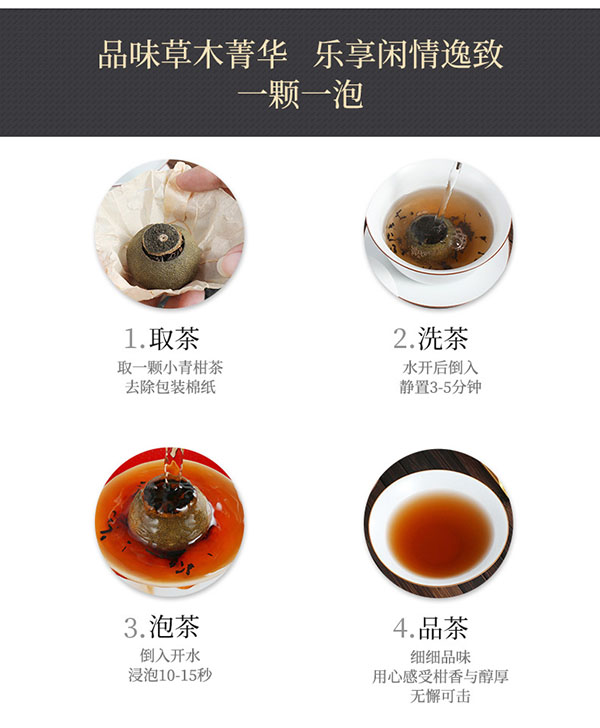 品味草木菁华　乐享闲情逸致
一颗一泡

1.取茶
取一颗小青柑茶
去除包装棉纸

2.洗茶
水开后倒入
静置3-5分钟

3.泡茶
倒入开水
浸泡10-15秒

4.品茶
细细品味
用心感受柑香与醇厚
无懈可击